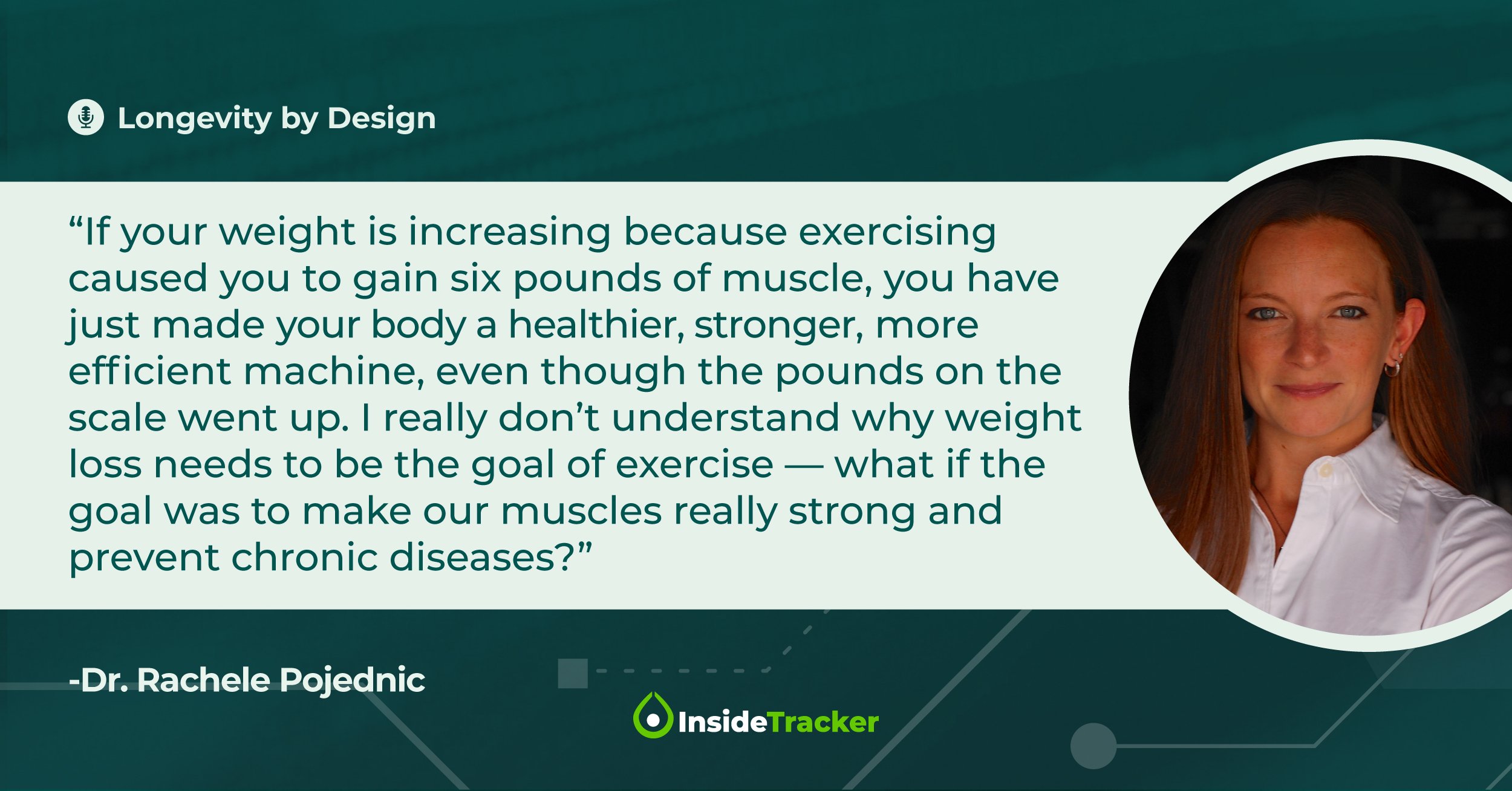 Longevity by Design

“If your weight is increasing because exercising caused you to gain six pounds of muscle, you have just made your body a healthier, stronger, more efficient machine, even though the pounds on the scale went up. I really don’t understand why weight loss needs to be the goal of exercise — what if the goal was to make our muscles really strong and prevent chronic diseases?”

-Dr. Rachele Pojednic

InsideTracker