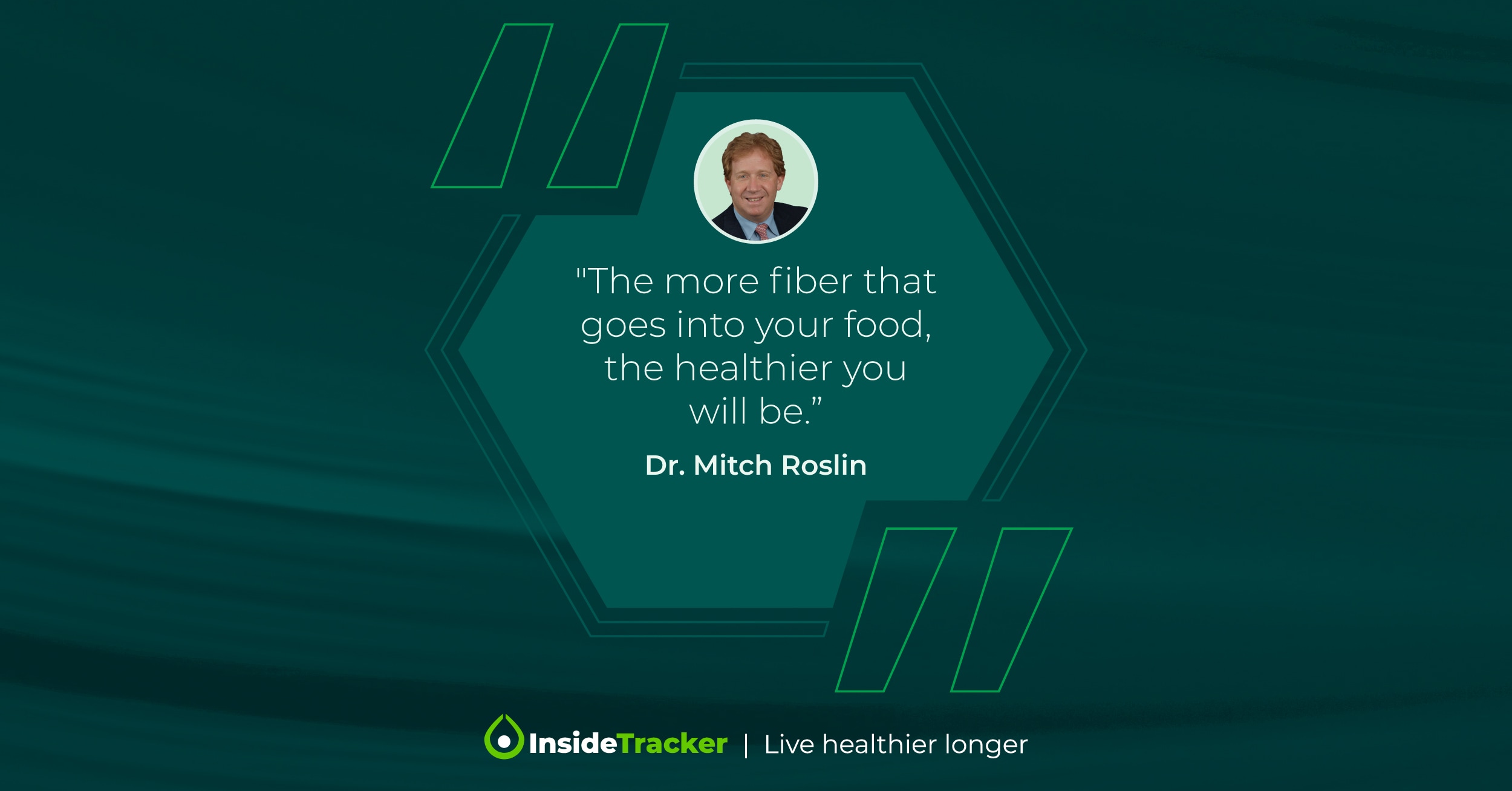 "The more fiber that goes into your food, the healthier you will be.”

Dr. Mitch Roslin

InsideTracker | Live healthier longer